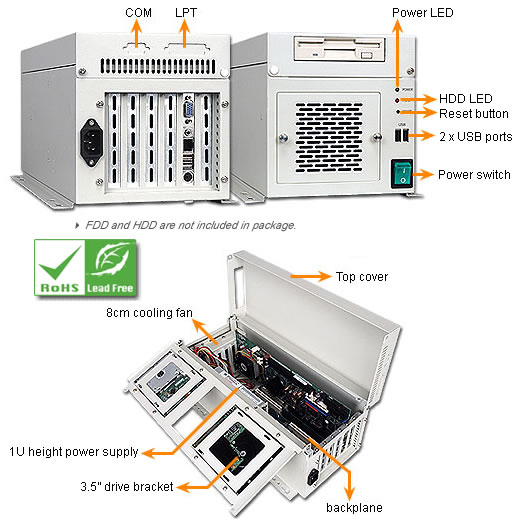 COM
LPT
Power LED
POWER
HDD LED
Reset button
USB
2 x USB ports
Power switch

FDD and HDD are not included in package.

RoHS
Lead Free

Top cover
8cm cooling fan
1U height power supply
3.5" drive bracket
backplane